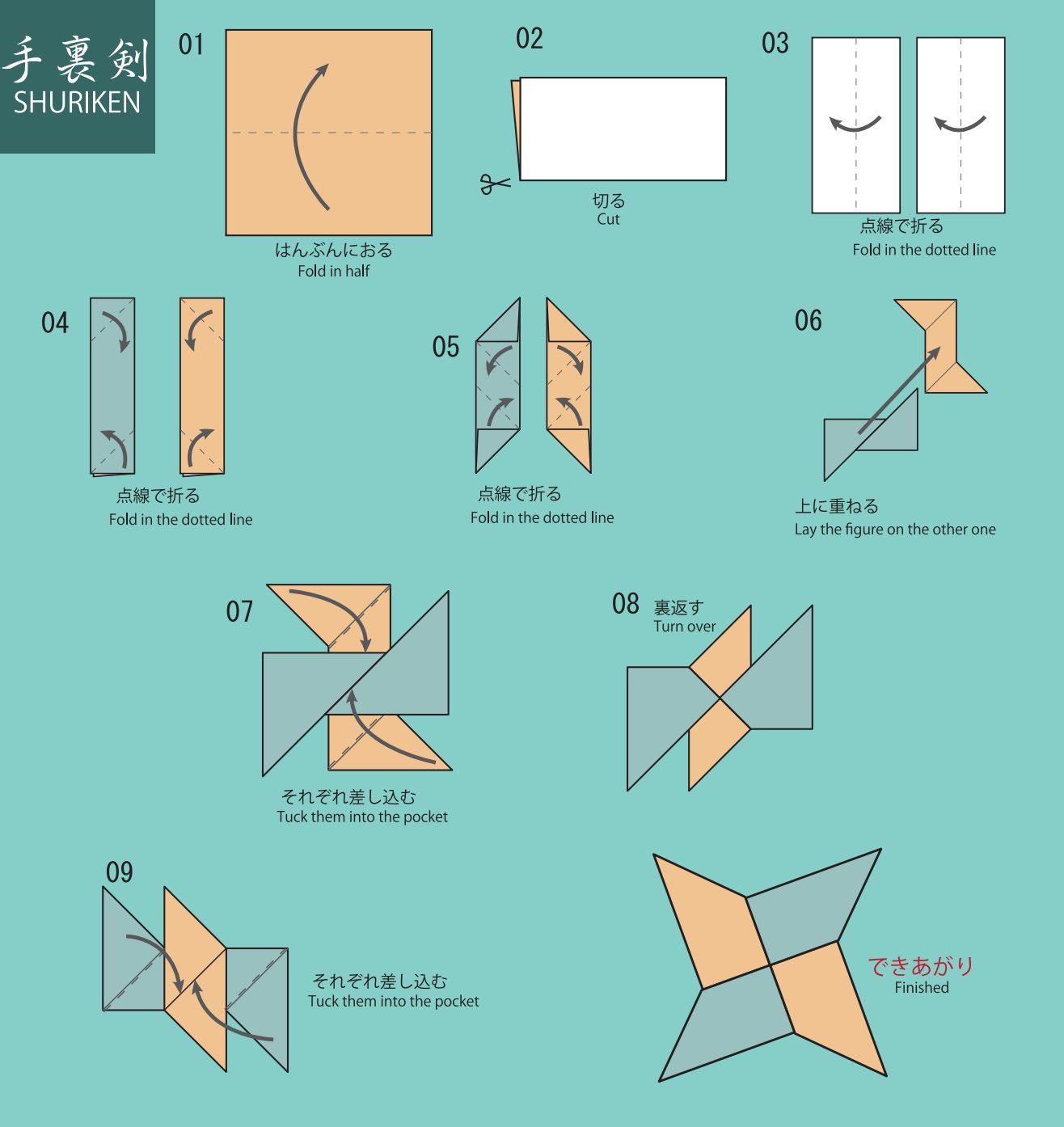 手裏剣
SHURIKEN

01

はんぶんにおる
Fold in half

02

切る
Cut

03

点線で折る
Fold in the dotted line

04

点線で折る
Fold in the dotted line

05

点線で折る
Fold in the dotted line

06

上に重ねる
Lay the figure on the other one

07

それぞれ差し込む
Tuck them into the pocket

08 裏返す
Turn over

09

それぞれ差し込む
Tuck them into the pocket

できあがり
Finished